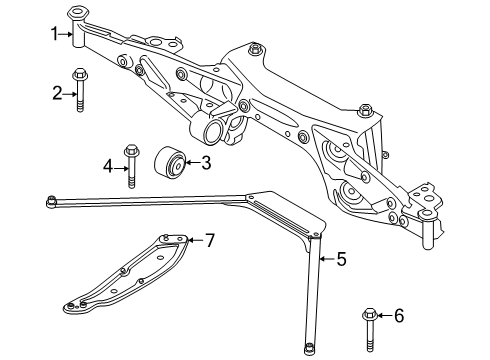 1
2
4
3
7
5
6