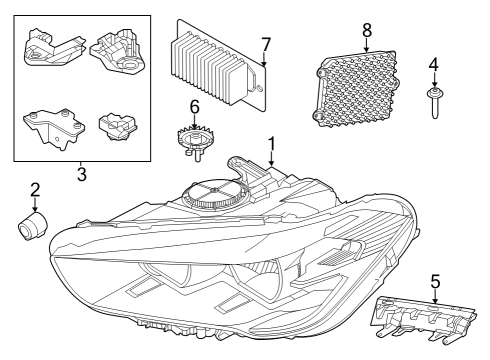 7
8
4
6
1
3
2
5