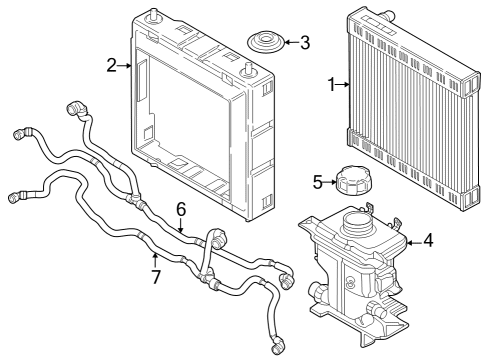 2
3
1
5
6
4
7