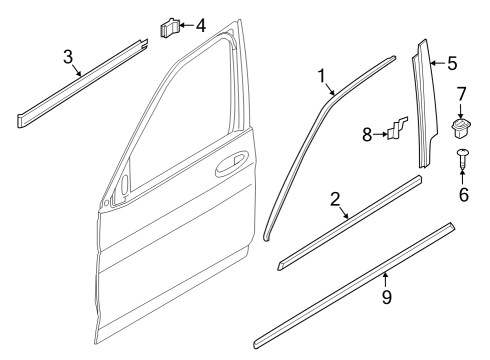 4
3
1
5
7
8
6
2
9