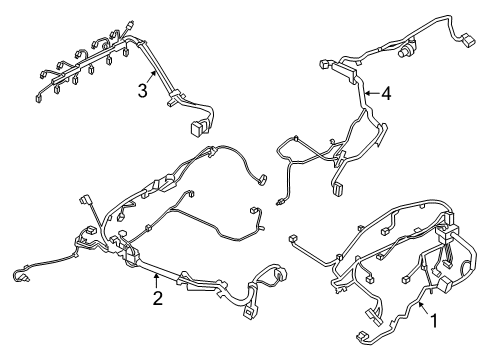 3
4
2
1