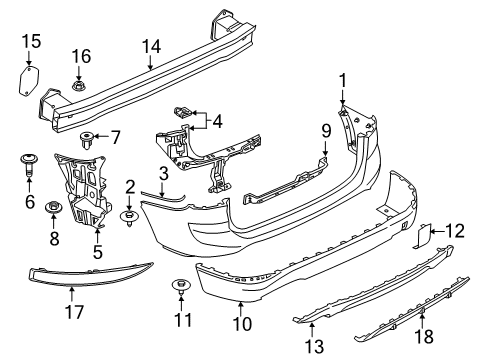 15
16
14
1
4
7
9
6
3
2
8
5
12
17
11
10
13
18