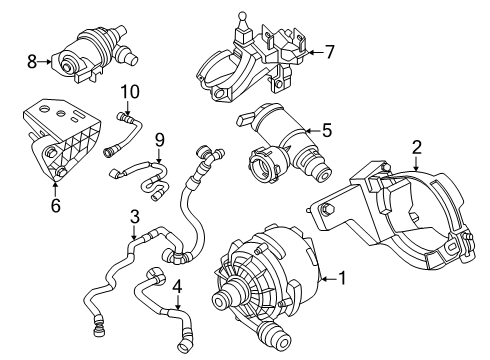 8
7
10
5
9
2
6
3
1
4