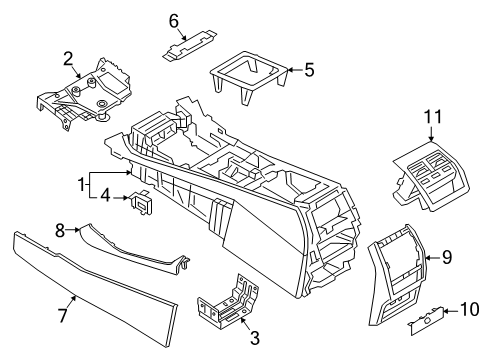 6
2
5
11
1
4
8
9
7
3
10