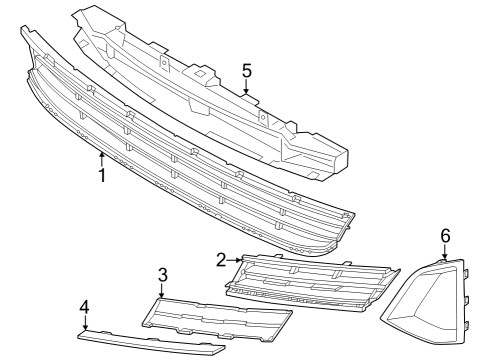 5
1
6
2
3
4