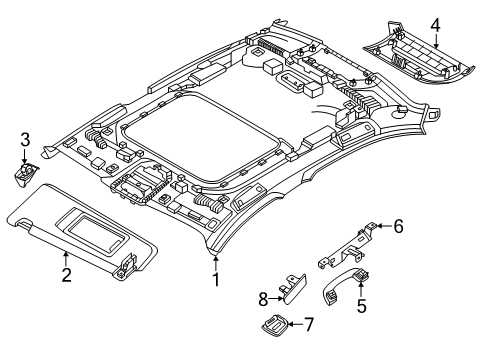 4
3
6
2
1
8
5
7