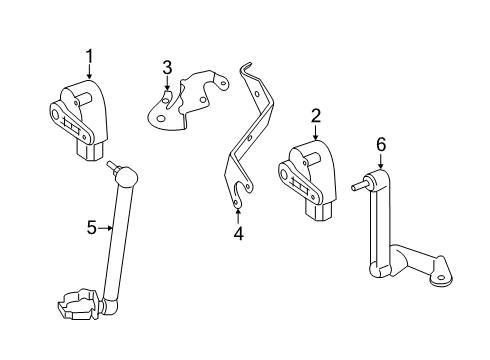 1
3
2
6
5
4