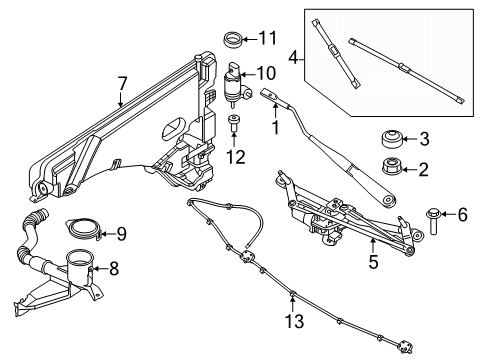 11
4
10
7
1
3
12
2
6
9
5
8
13