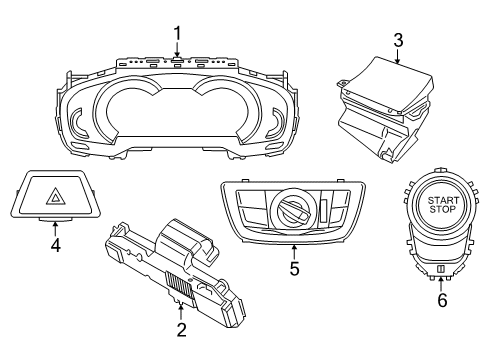 1
3
4
START
STOP
5
6
2