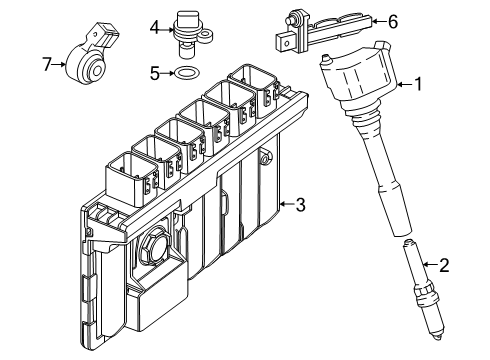 4
6
7
5
1
3
2