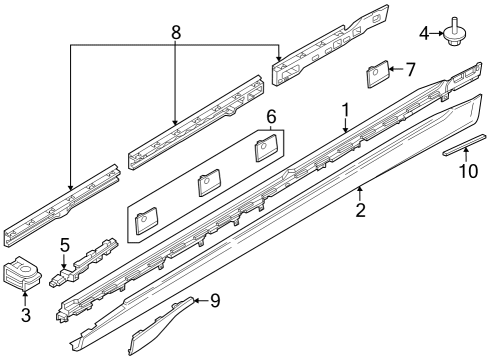 8
4
7
6
1
10
2
5
3
9