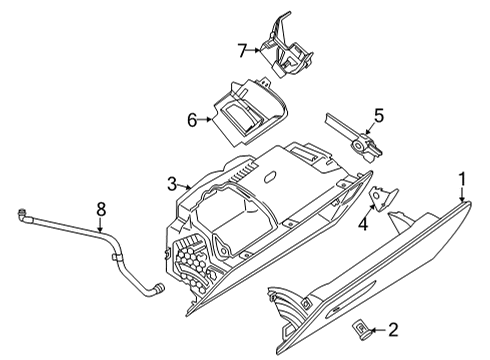 7
6
5
3
1
8
4
2