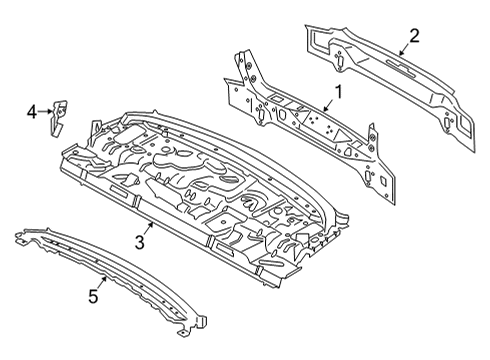 2
1
4
3
5