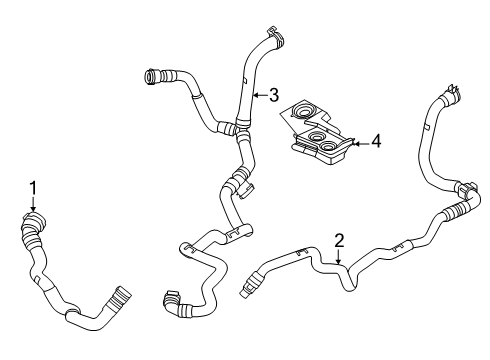 3
4
1
2