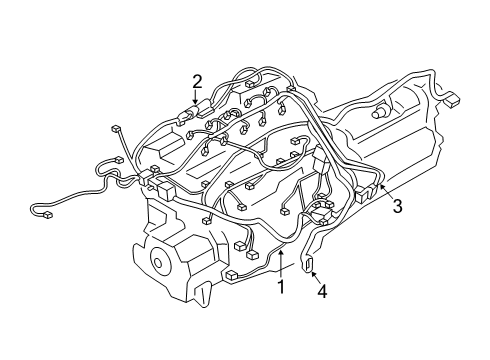 2
3
1
4