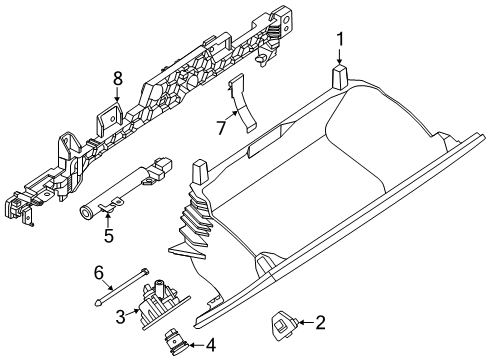 1
8
7
5
6
3
2
4