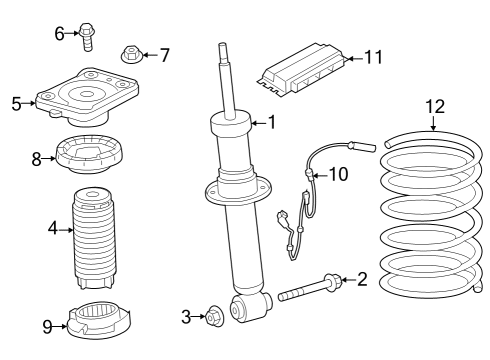 6
7
11
5
1
12
8
10
4
2
3
9