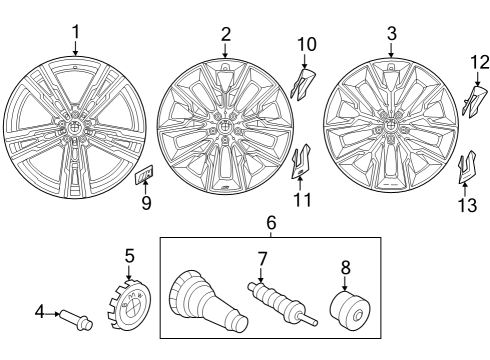 1
2
10
3
12
9
11
13
6
5
7
8
4