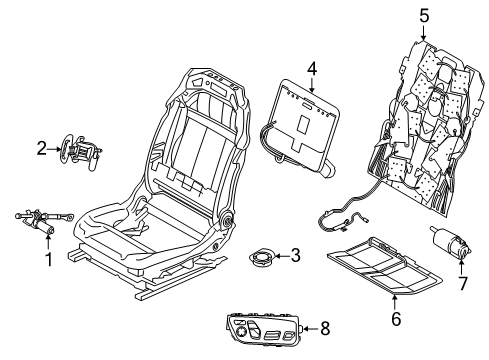 5
4
2
1
3
7
6
8