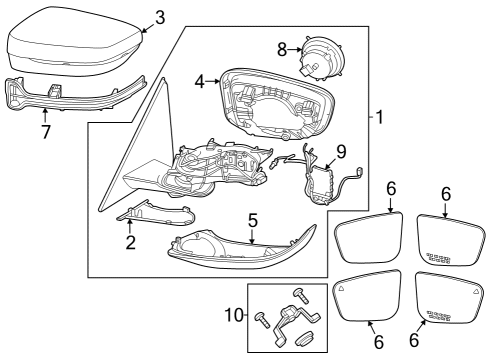 3
8
4
1
7
9
6
6
2
5
10
6
6