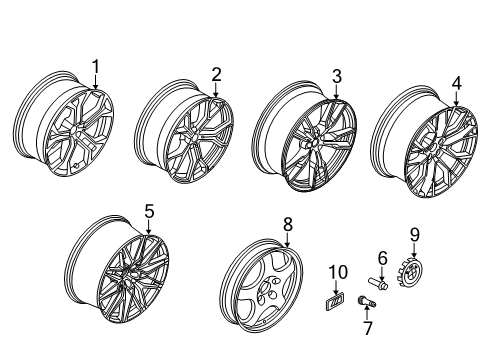 1
2
3
4
5
8
9
6
10
7