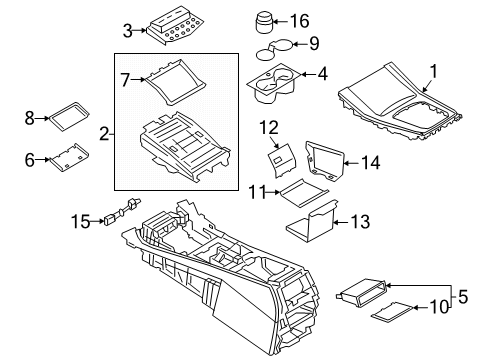 3
16
9
7
4
1
8
2
12
6
14
11
15
13
5
10