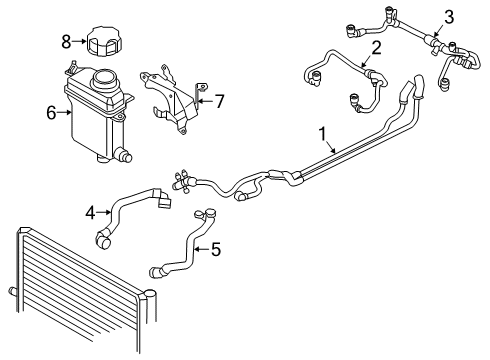 8
3
2
6
7
1
4
5