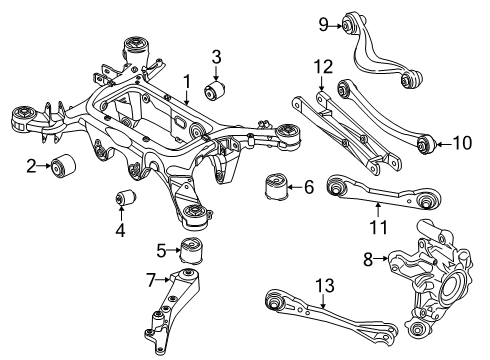 9
3
12
1
10
2
6
4
11
5
8
7
13