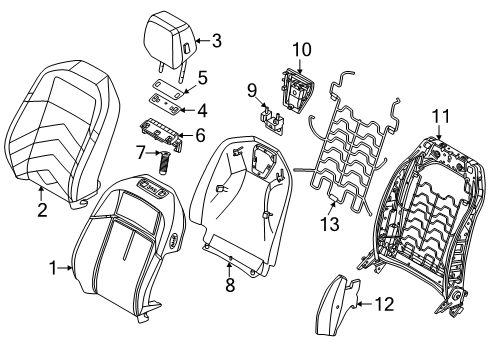 3
10
5
9
4
11
6
7
2
13
1
8
12