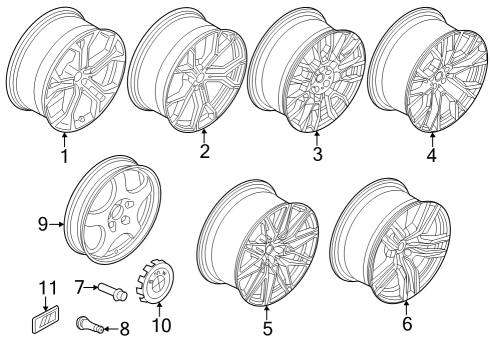 1
2
3
4
9
5
6
11
7
8
10