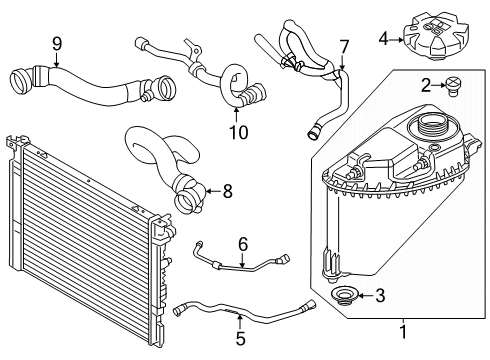 9
10
7
4
2
8
6
3
5
1