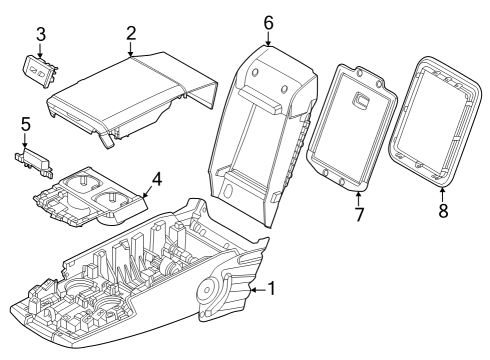 3
2
6
5
4
7
8
1