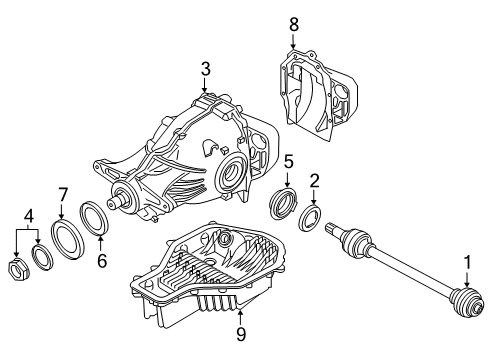 8
3
5
2
7
4
6
1
9