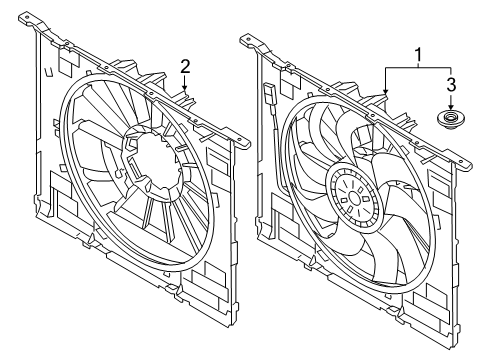 2
1
3