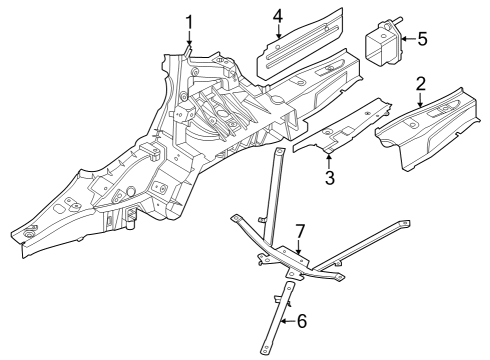 1
4
5
2
3
7
6