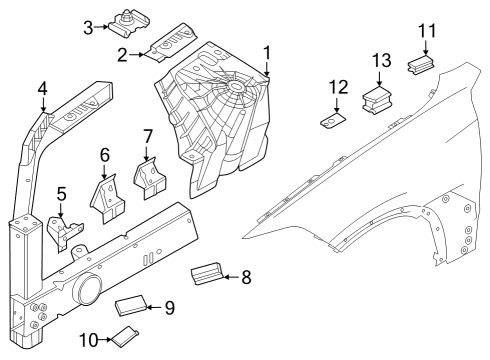 3
2
1
11
13
12
4
7
6
5
8
9
10