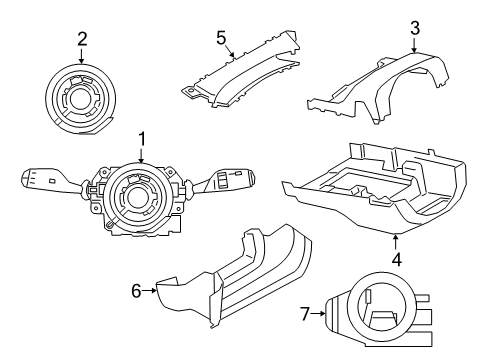 2
5
3
1
4
6
7