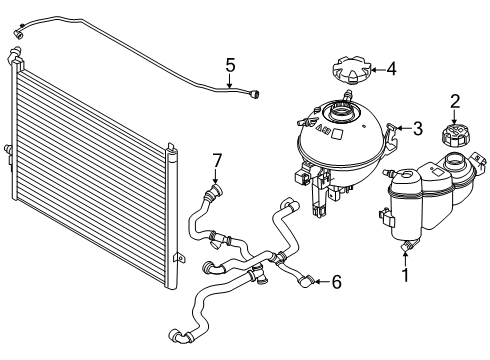 5
4
2
3
7
6
1