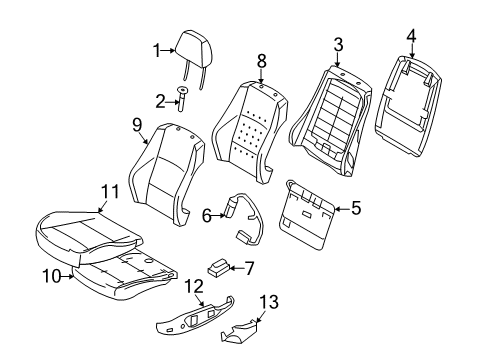 1
2
8
3
4
9
11
6
5
7
10
12
13