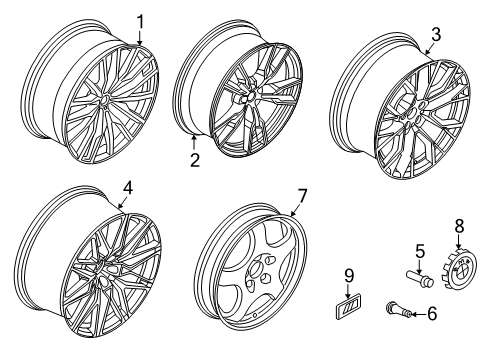 1
2
3
4
7
8
5
9
6