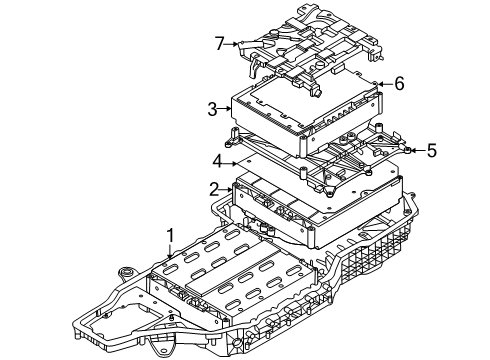 7
6
3
5
4
2
1