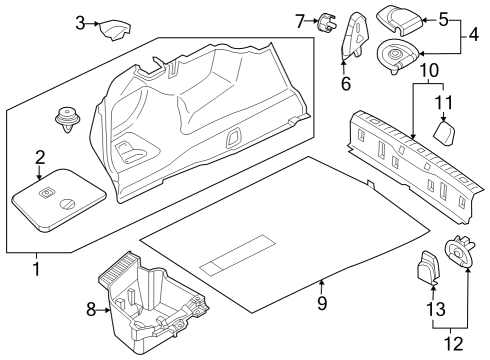 3
7
5
4
6
10
11
2
1
8
9
13
12