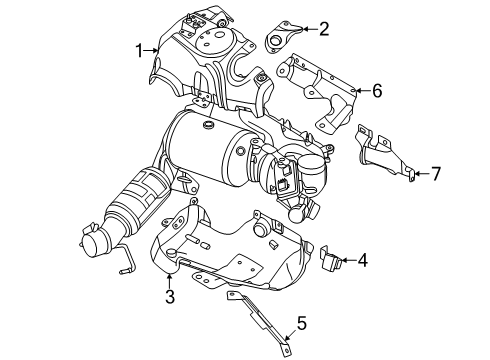 1
2
6
7
4
3
5