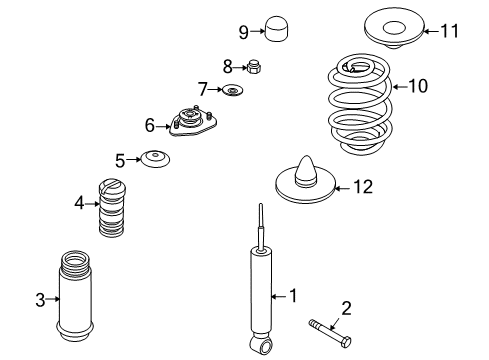 9
11
8
7
10
6
5
12
4
3
1
2