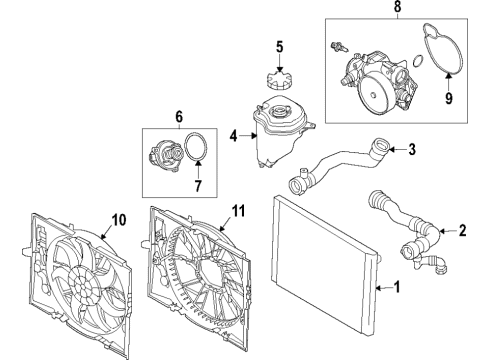 8
5
9
6
4
3
7
10
11
2
1