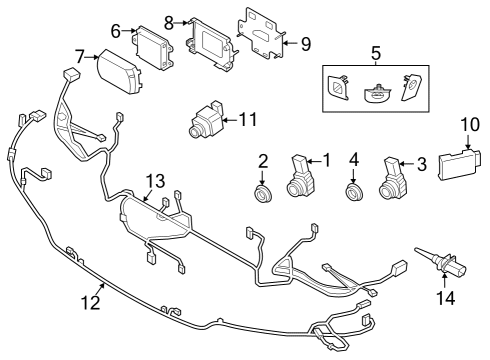 6
8
9
7
5
11
10
2
1
4
3
13
12
14