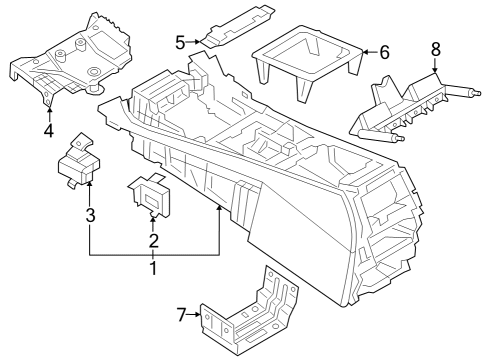 5
6
8
4
3
2
1
7