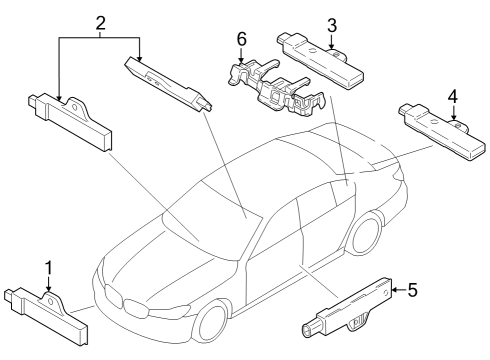 2
6
3
4
1
5