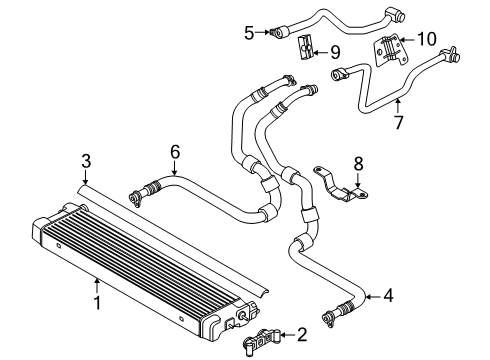 5
10
9
7
6
3
8
1
4
2