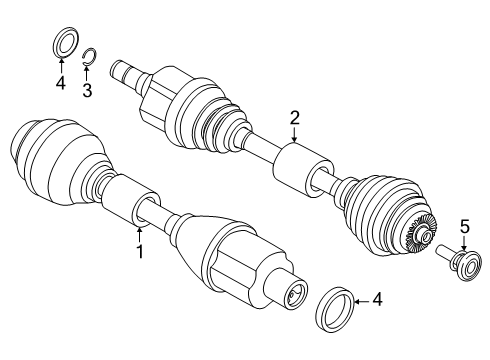 4
3
2
1
5
4